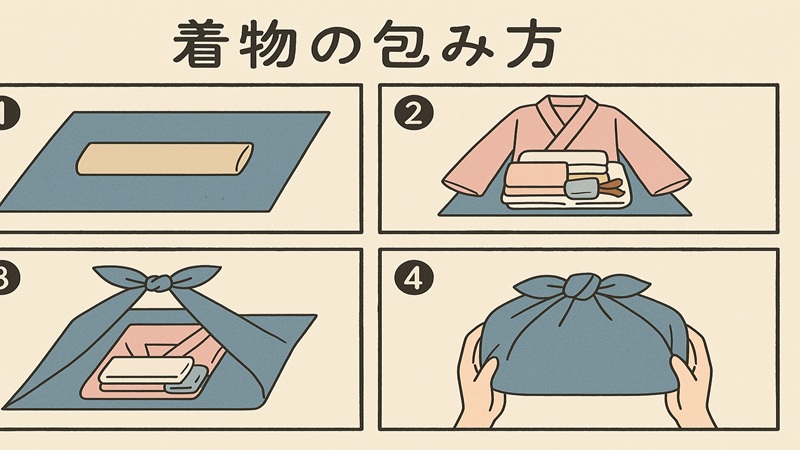 着物の包み方

1

2

3

4